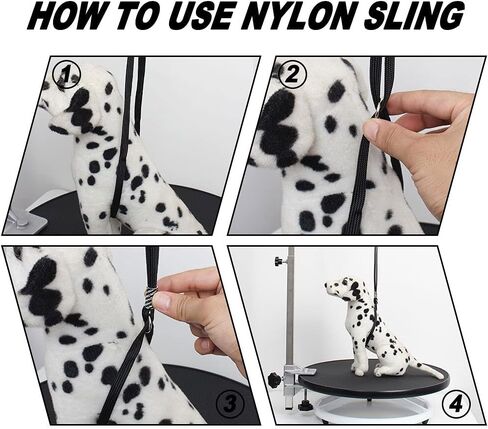 HOW TO USE NYLON SLING

1

2

3

4