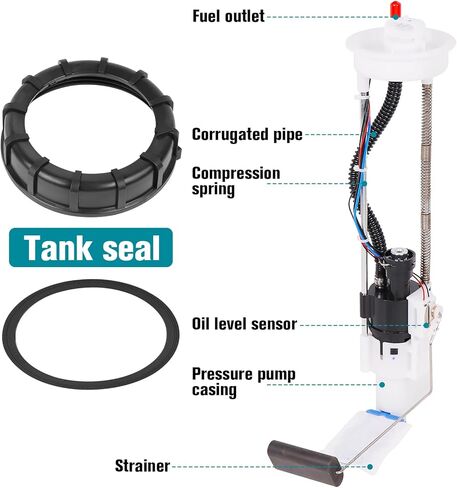 Fuel outlet

Corrugated pipe

Compression spring

Tank seal

Oil level sensor

Pressure pump casing

Strainer