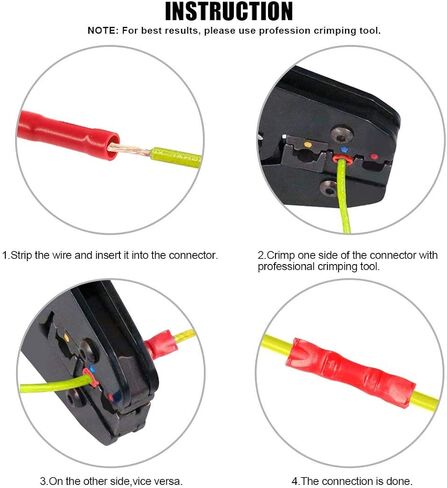 INSTRUCTION

NOTE: For best results, please use profession crimping tool.

1.Strip the wire and insert it into the connector.

2.Crimp one side of the connector with professional crimping tool.

3.On the other side,vice versa.

4.The connection is done.