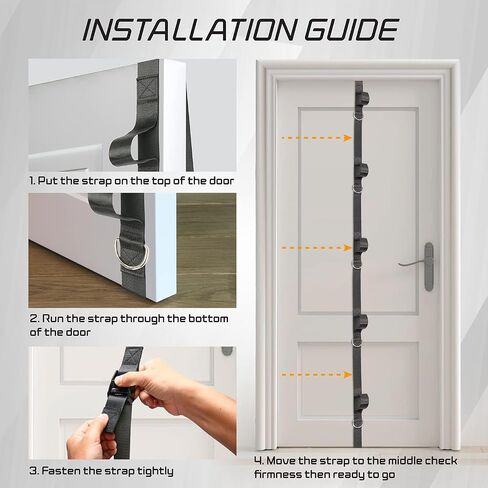 INSTALLATION GUIDE

1. Put the strap on the top of the door

2. Run the strap through the bottom of the door

3. Fasten the strap tightly

4. Move the strap to the middle check firmness then ready to go