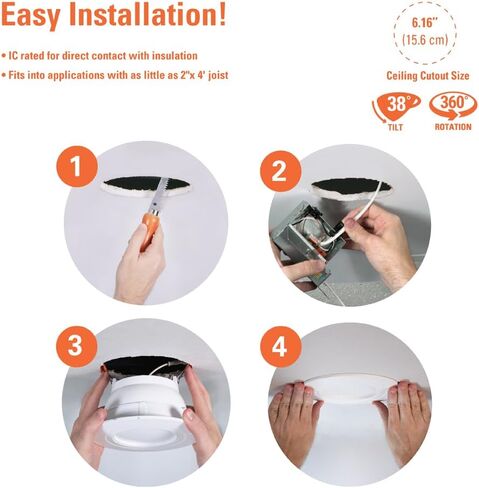 Easy Installation!

• IC rated for direct contact with insulation
• Fits into applications with as little as 2"x 4' joist

6.16"
(15.6 cm)
Ceiling Cutout Size

38°
TILT

360°
ROTATION

1

2

3

4