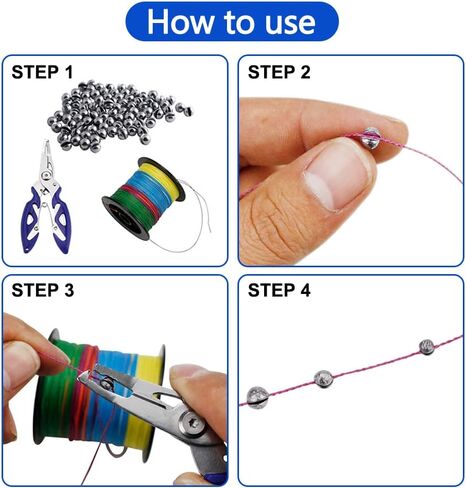 How to use

STEP 1

STEP 2

STEP 3

STEP 4