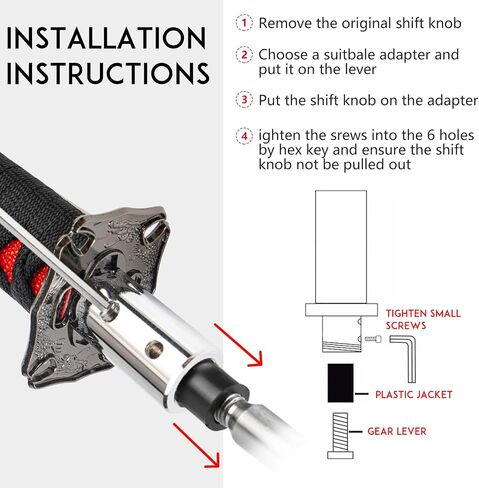 INSTALLATION INSTRUCTIONS

1 Remove the original shift knob

2 Choose a suitbale adapter and put it on the lever

3 Put the shift knob on the adapter

4 ighten the srews into the 6 holes by hex key and ensure the shift knob not be pulled out

TIGHTEN SMALL SCREWS

PLASTIC JACKET

GEAR LEVER