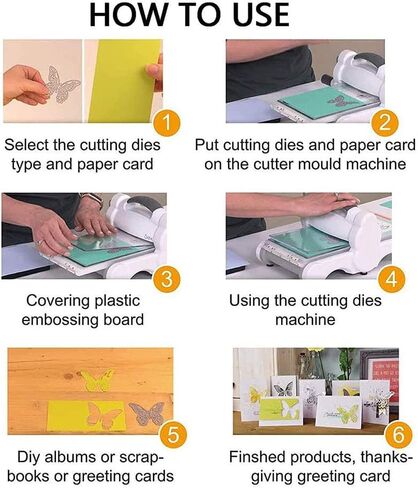 HOW TO USE

1
Select the cutting dies type and paper card

2
Put cutting dies and paper card on the cutter mould machine

3
Covering plastic embossing board

4
Using the cutting dies machine

5
Diy albums or scrapbooks or greeting cards

6
Finshed products, thanksgiving greeting card