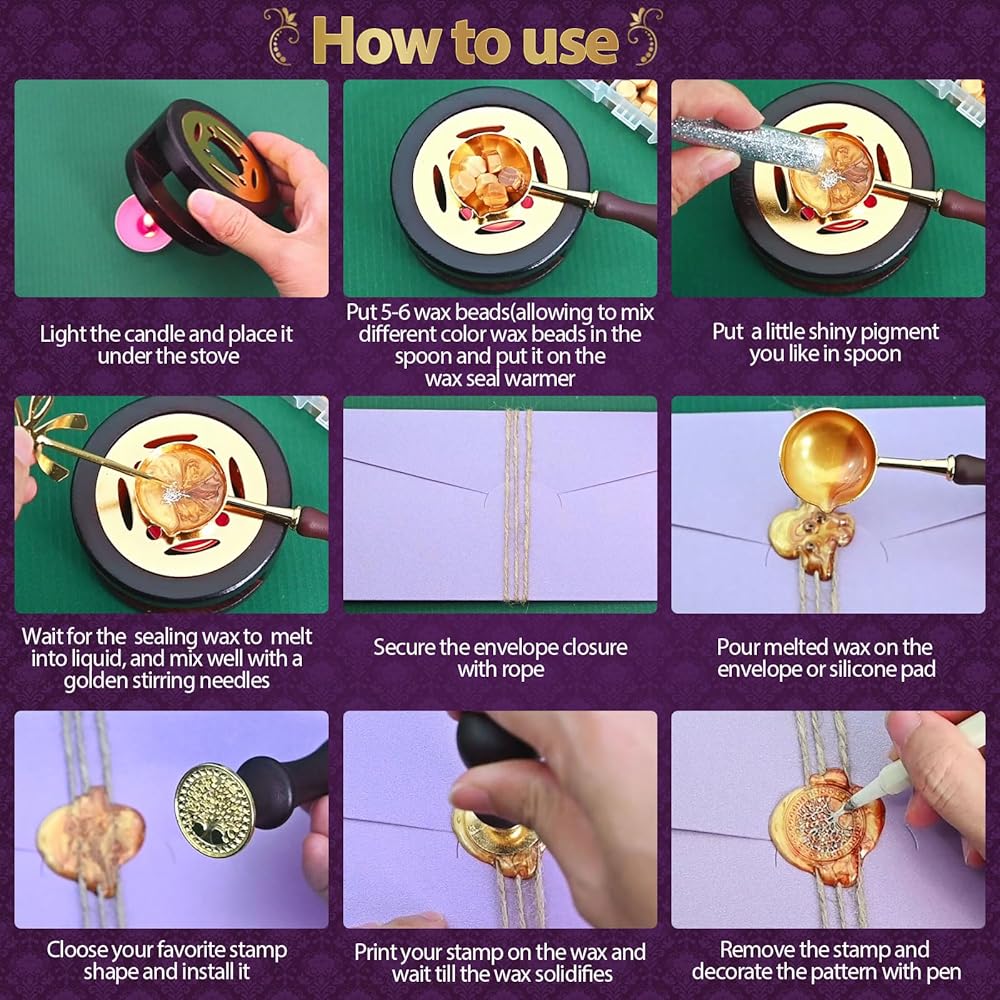 How to use

Light the candle and place it under the stove

Put 5-6 wax beads(allowing to mix different color wax beads in the spoon and put it on the wax seal warmer

Put a little shiny pigment you like in spoon

Wait for the sealing wax to melt into liquid, and mix well with a golden stirring needles

Secure the envelope closure with rope

Pour melted wax on the envelope or silicone pad

Choose your favorite stamp shape and install it

Print your stamp on the wax and wait till the wax solidifies

Remove the stamp and decorate the pattern with pen