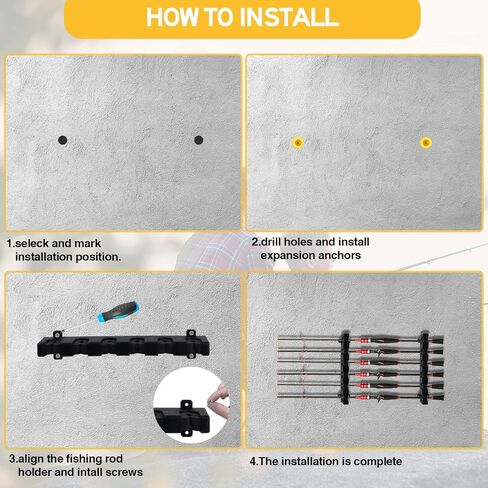 HOW TO INSTALL

1.seleck and mark installation position.

2.drill holes and install expansion anchors

3.align the fishing rod holder and intall screws

4.The installation is complete