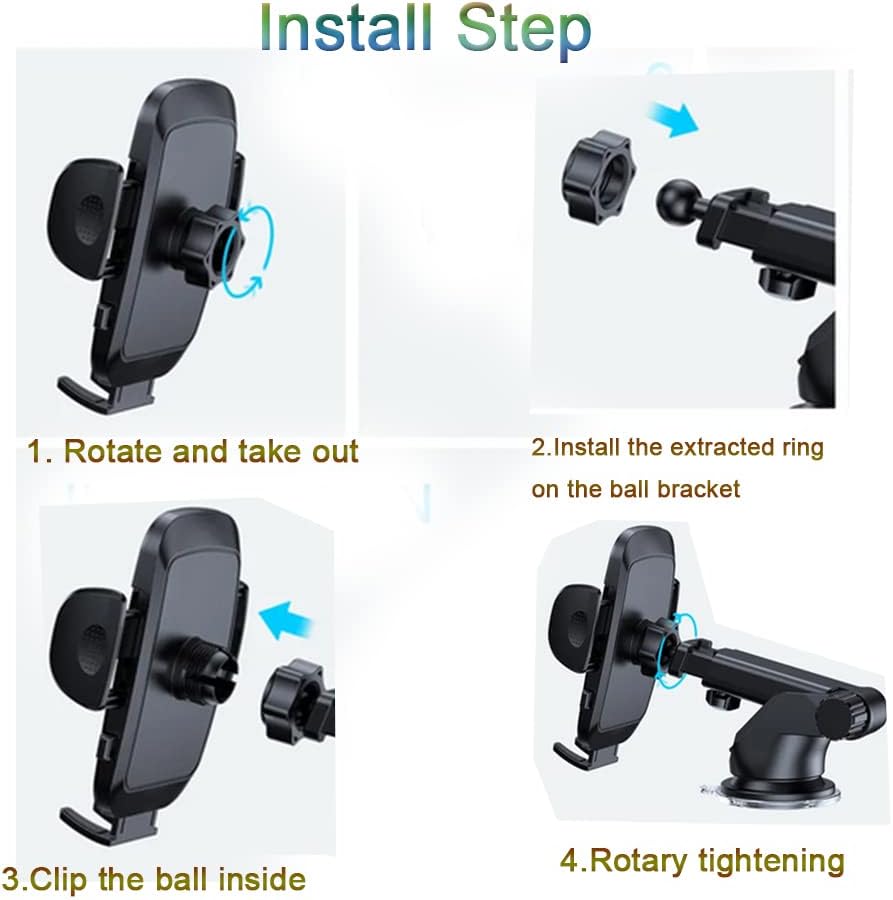 Install Step

1. Rotate and take out

2.Install the extracted ring on the ball bracket

3.Clip the ball inside

4.Rotary tightening