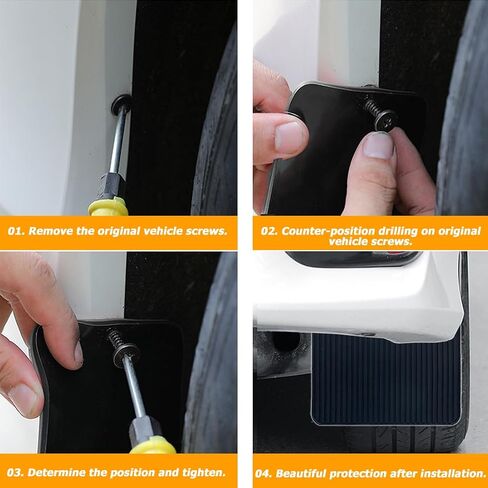 01. Remove the original vehicle screws.

02. Counter-position drilling on original vehicle screws.

03. Determine the position and tighten.

04. Beautiful protection after installation.