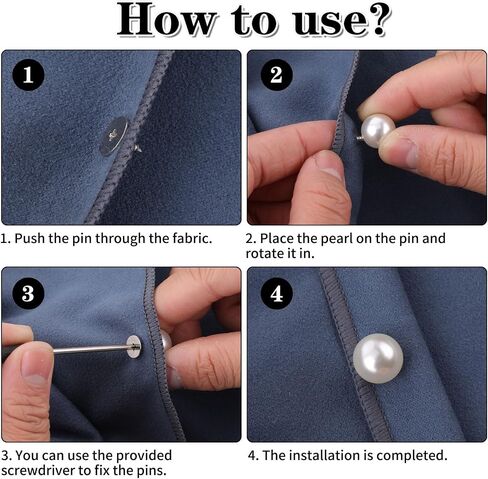 How to use?

1

2

1. Push the pin through the fabric.

2. Place the pearl on the pin and rotate it in.

3

4

3. You can use the provided screwdriver to fix the pins.

4. The installation is completed.