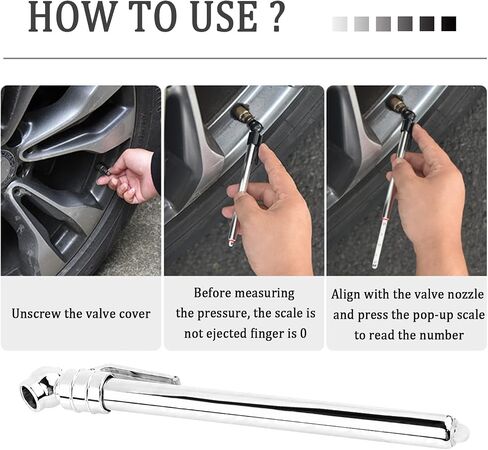 HOW TO USE ?

Unscrew the valve cover

Before measuring the pressure, the scale is not ejected finger is 0

Align with the valve nozzle and press the pop-up scale to read the number