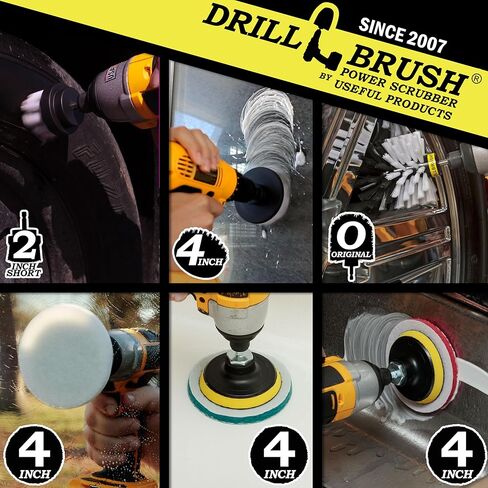 DRILL BRUSH®
SINCE 2007
POWER SCRUBBER
BY USEFUL PRODUCTS

2
INCH
SHORT

4
INCH

O
ORIGINAL

4
INCH

4
INCH

4
INCH