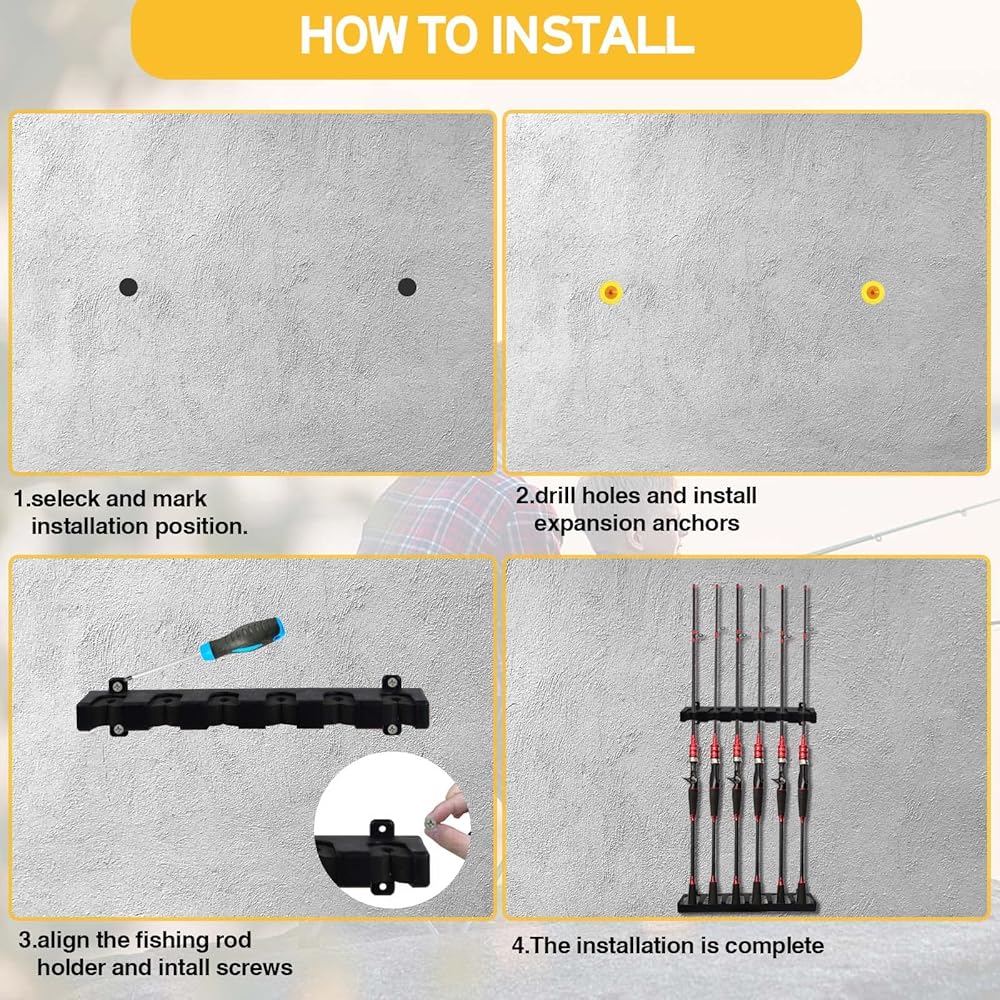 HOW TO INSTALL

1.seleck and mark installation position.

2.drill holes and install expansion anchors

3.align the fishing rod holder and intall screws

4.The installation is complete