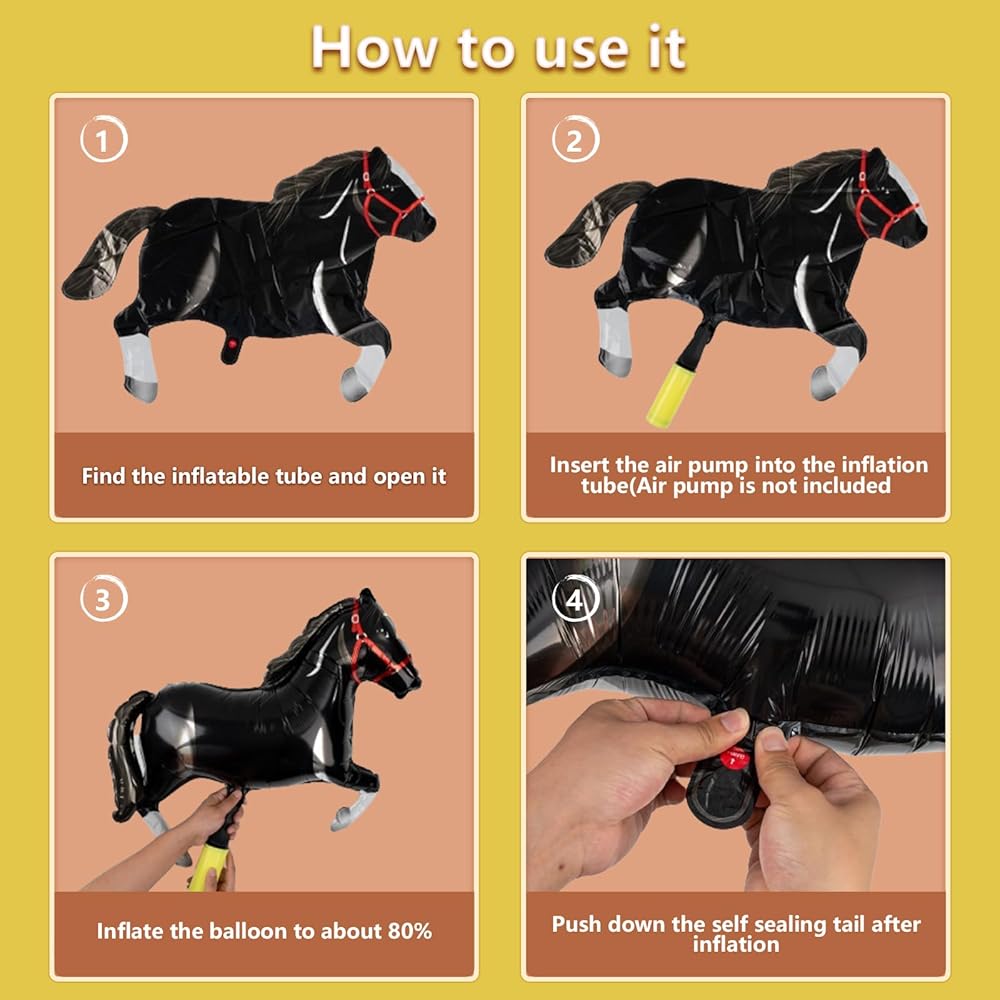 How to use it

1

Find the inflatable tube and open it

2

Insert the air pump into the inflation tube(Air pump is not included

3

Inflate the balloon to about 80%

4

Push down the self sealing tail after inflation