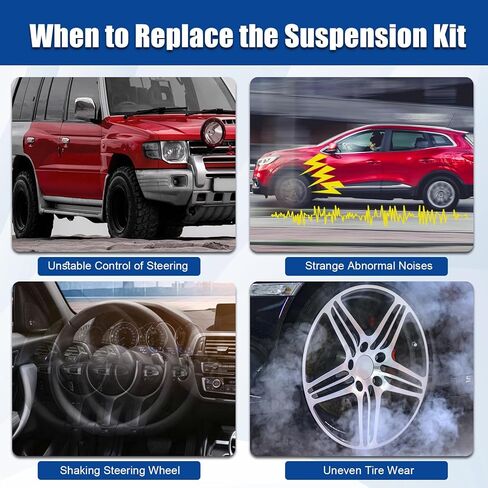 When to Replace the Suspension Kit

Unstable Control of Steering

Strange Abnormal Noises

Shaking Steering Wheel

Uneven Tire Wear