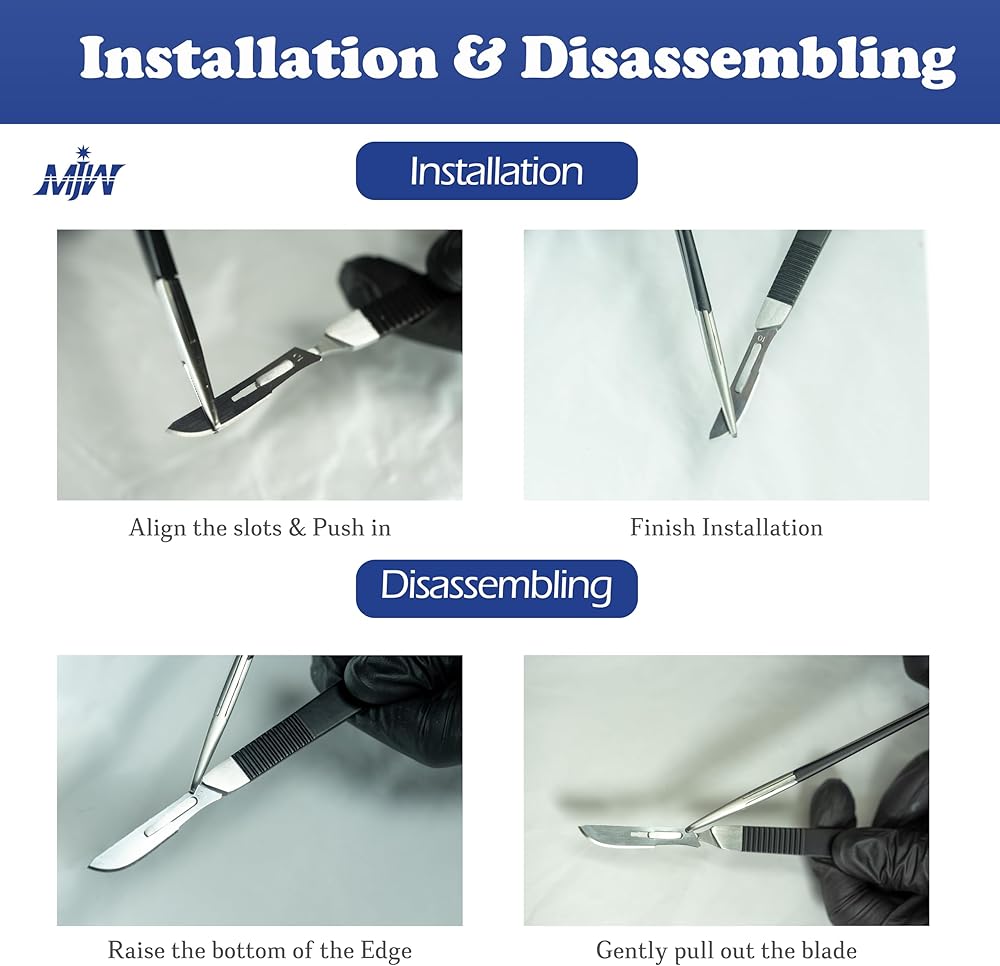 Installation & Disassembling

MJW

Installation

Align the slots & Push in

Finish Installation

Disassembling

Raise the bottom of the Edge

Gently pull out the blade