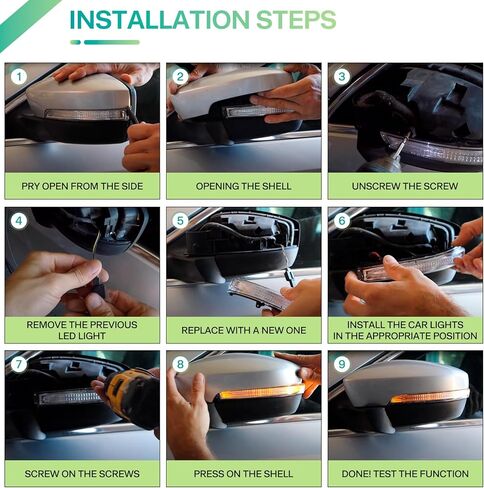 INSTALLATION STEPS

1
PRY OPEN FROM THE SIDE

2
OPENING THE SHELL

3
UNSCREW THE SCREW

4
REMOVE THE PREVIOUS LED LIGHT

5
REPLACE WITH A NEW ONE

6
INSTALL THE CAR LIGHTS IN THE APPROPRIATE POSITION

7
SCREW ON THE SCREWS

8
PRESS ON THE SHELL

9
DONE! TEST THE FUNCTION