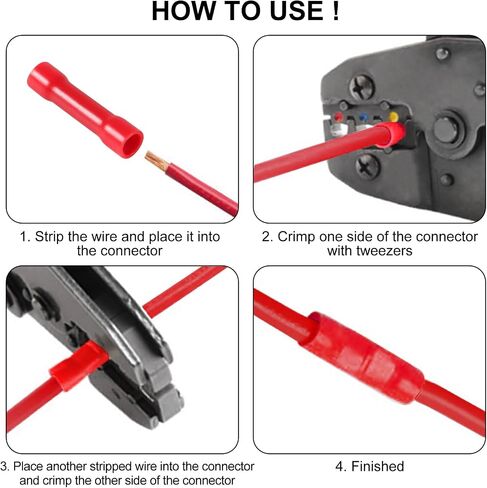 HOW TO USE !

1. Strip the wire and place it into the connector

2. Crimp one side of the connector with tweezers

3. Place another stripped wire into the connector and crimp the other side of the connector

4. Finished