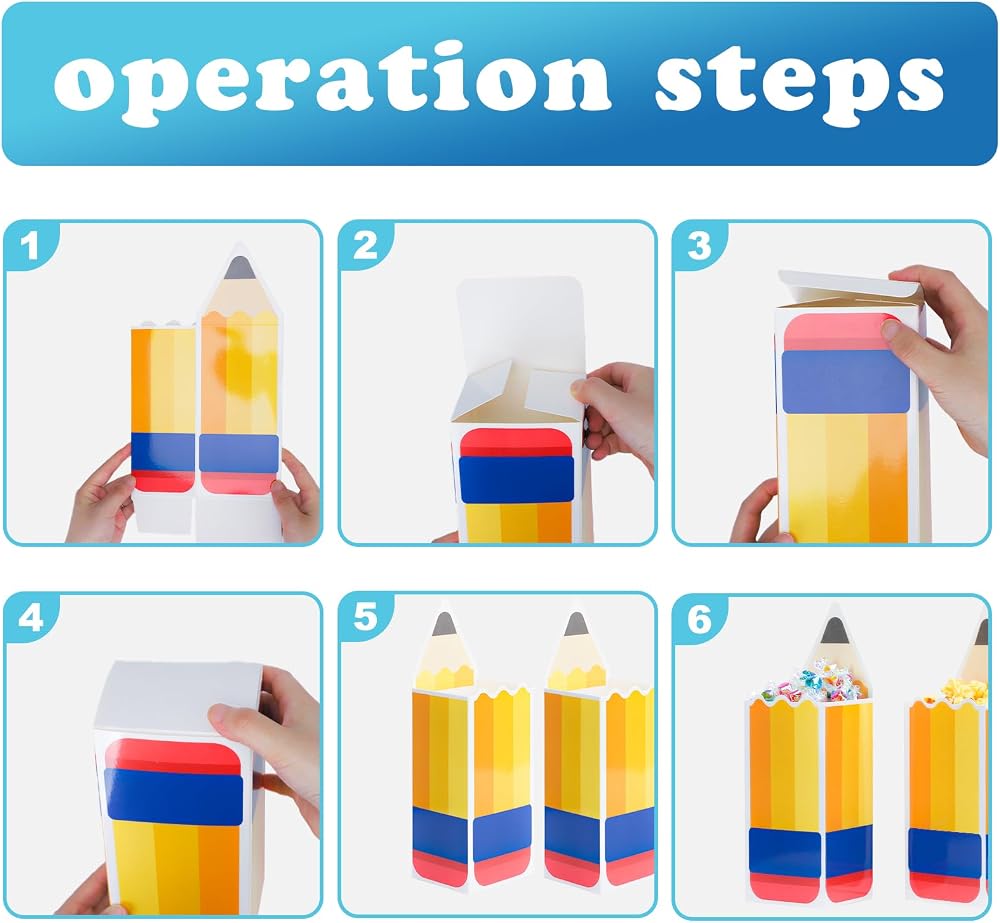 operation steps

1

2

3

4

5

6