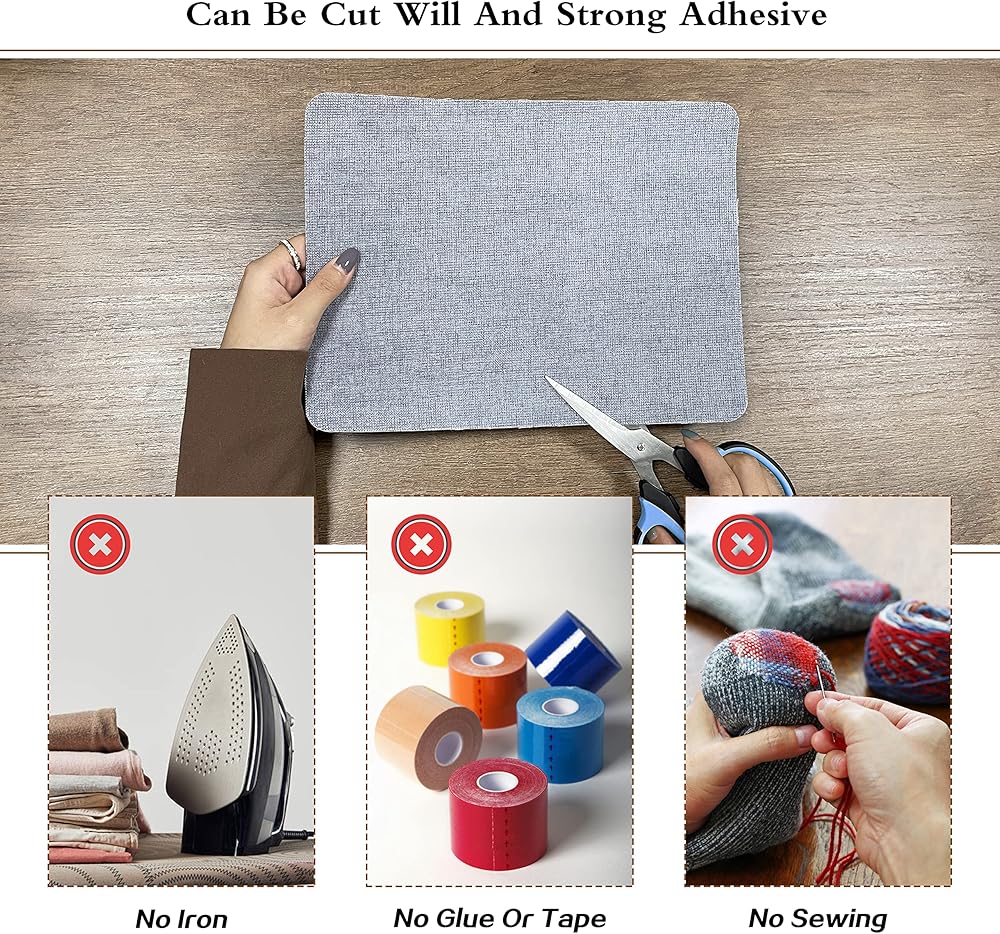 Can Be Cut Will And Strong Adhesive

No Iron

No Glue Or Tape

No Sewing