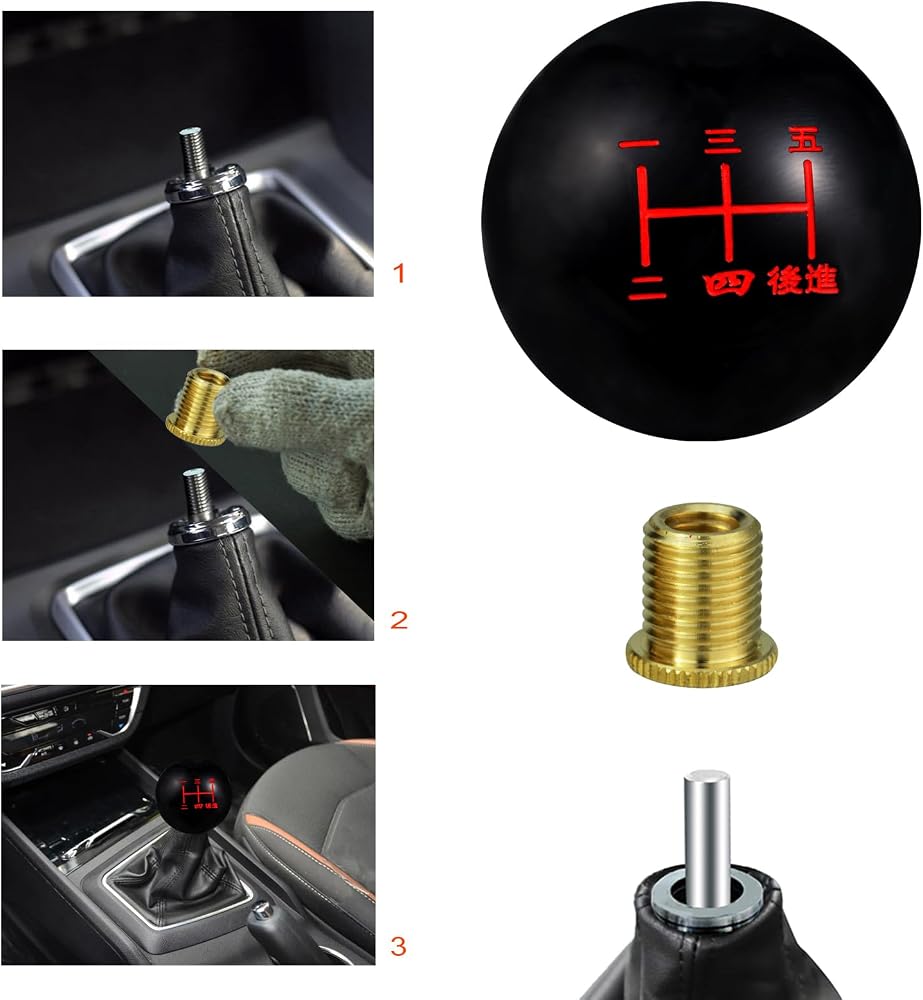 1

2

3

一 三 五
二 四 後進