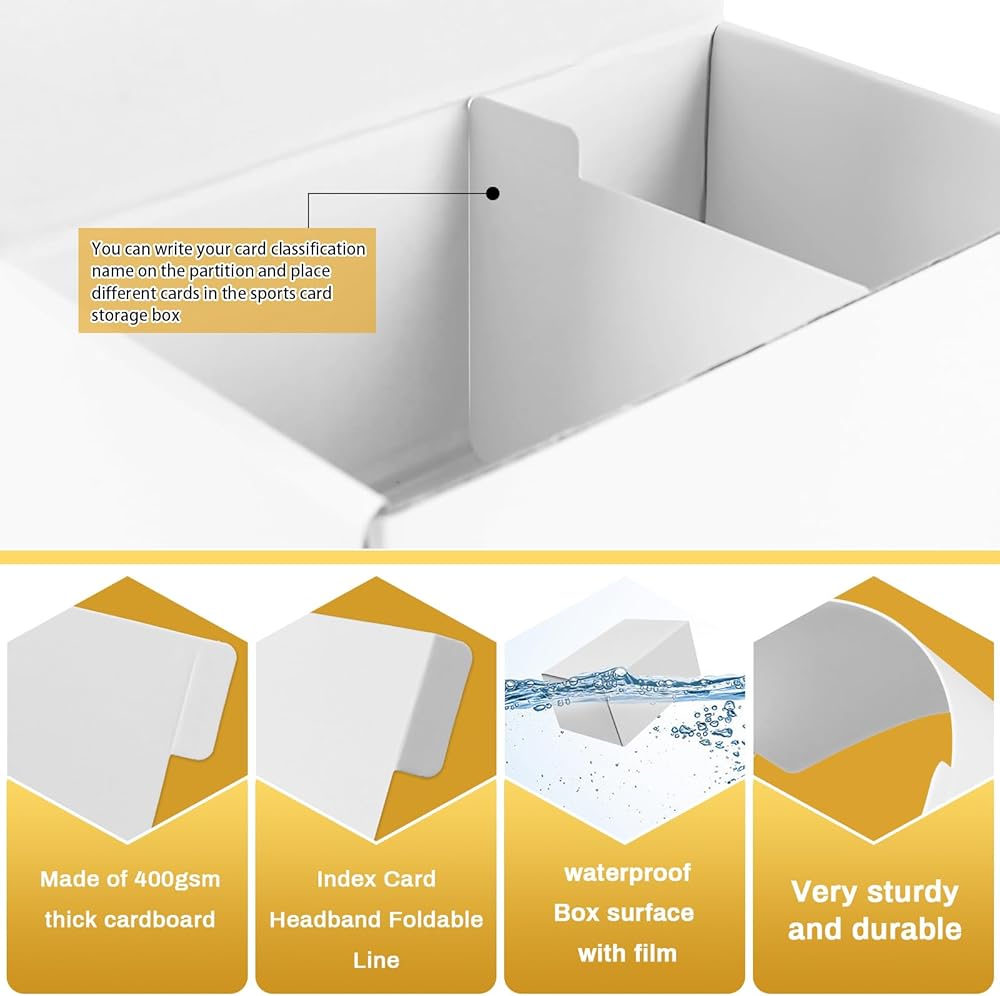 You can write your card classification name on the partition and place different cards in the sports card storage box

Made of 400gsm thick cardboard

Index Card Headband Foldable Line

waterproof Box surface with film

Very sturdy and durable