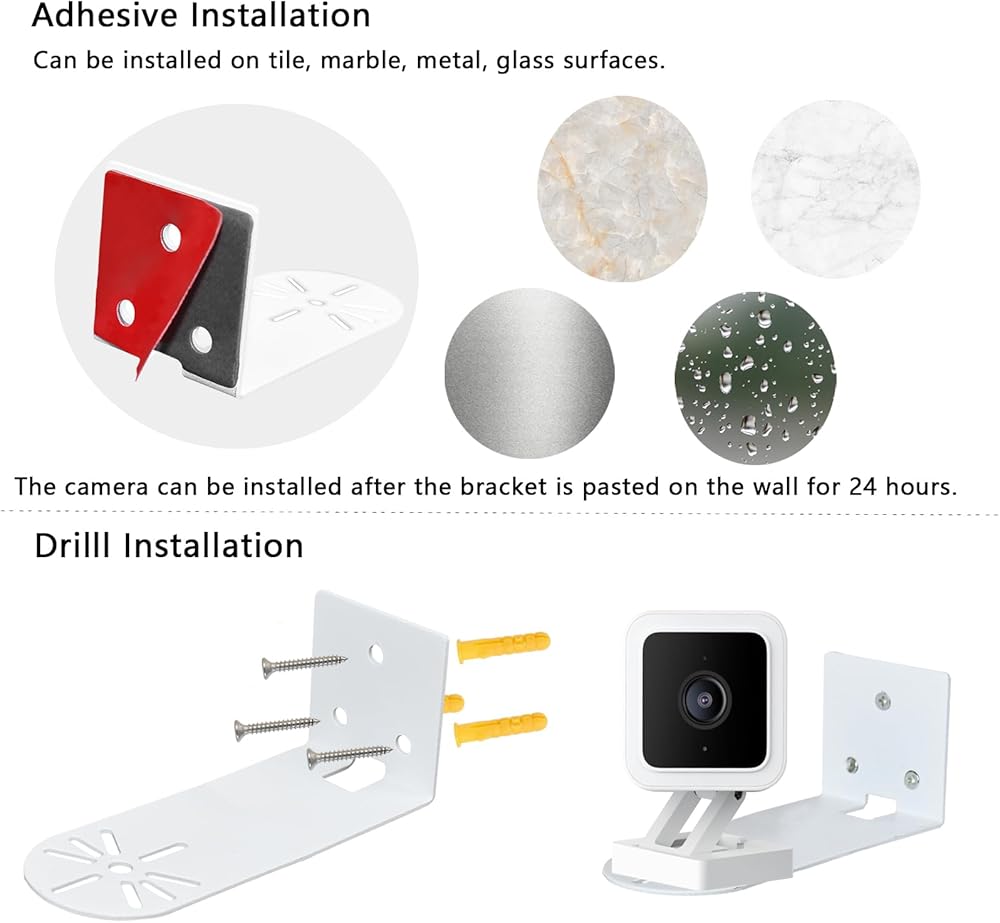 Adhesive Installation

Can be installed on tile, marble, metal, glass surfaces.

The camera can be installed after the bracket is pasted on the wall for 24 hours.

Drilll Installation