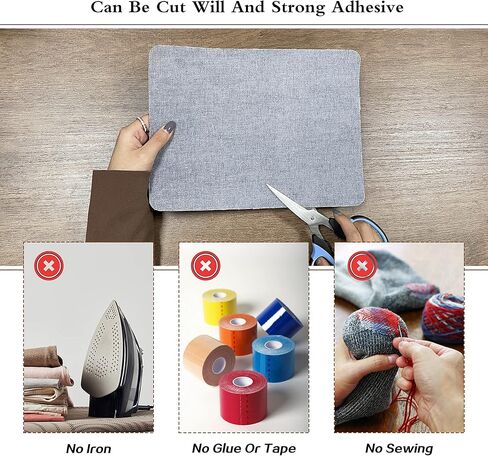 Can Be Cut Will And Strong Adhesive

No Iron

No Glue Or Tape

No Sewing