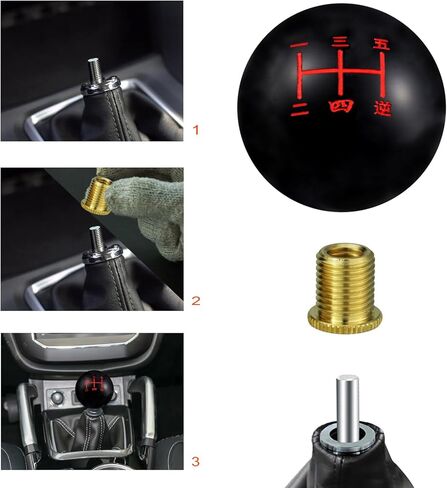 1

2

3

一 三 五
二 四 逆