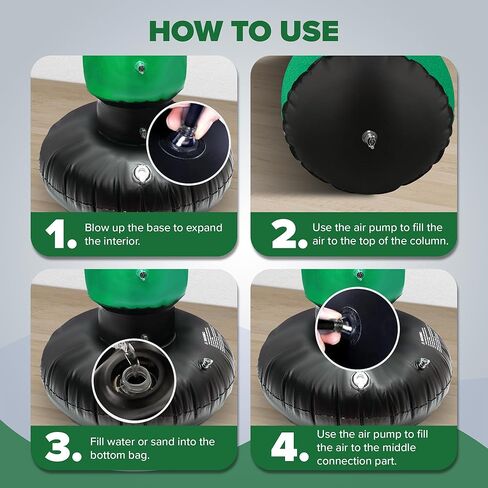 HOW TO USE

1. Blow up the base to expand the interior.

2. Use the air pump to fill the air to the top of the column.

3. Fill water or sand into the bottom bag.

4. Use the air pump to fill the air to the middle connection part.