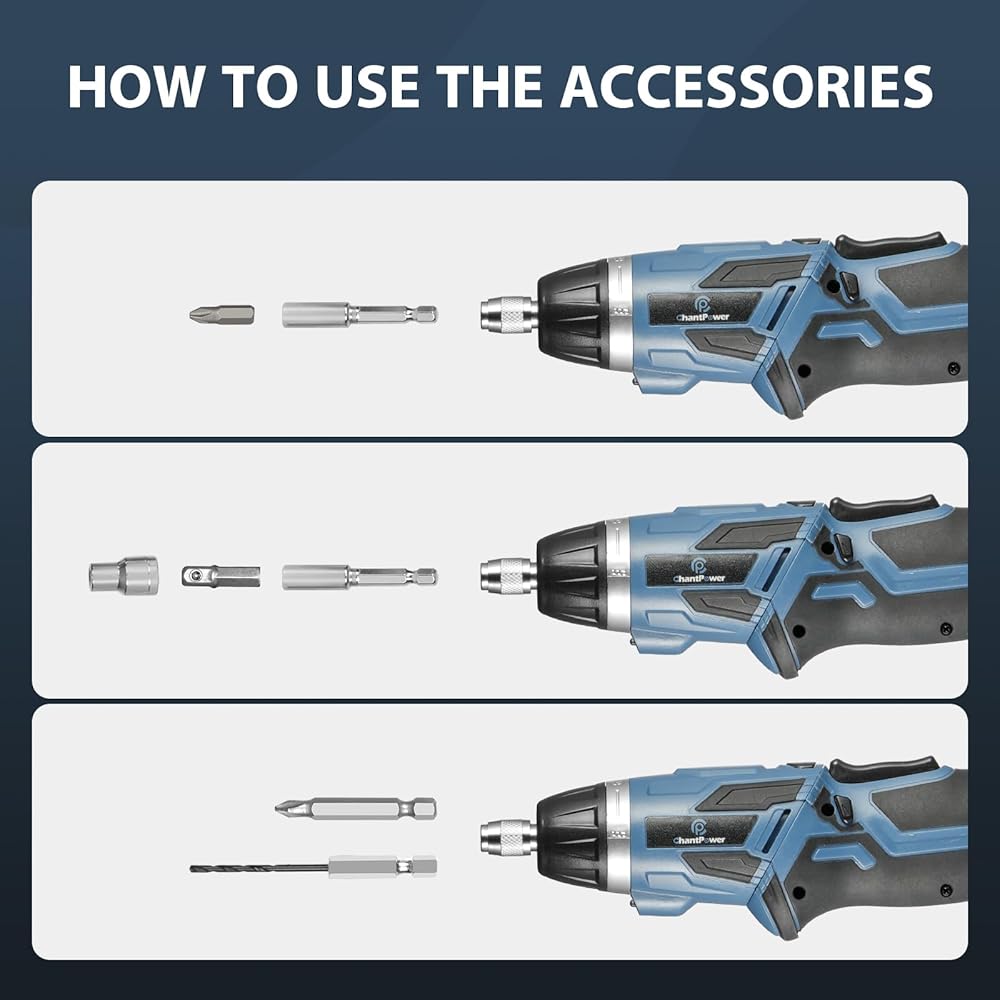 HOW TO USE THE ACCESSORIES

ChantPower

ChantPower

ChantPower