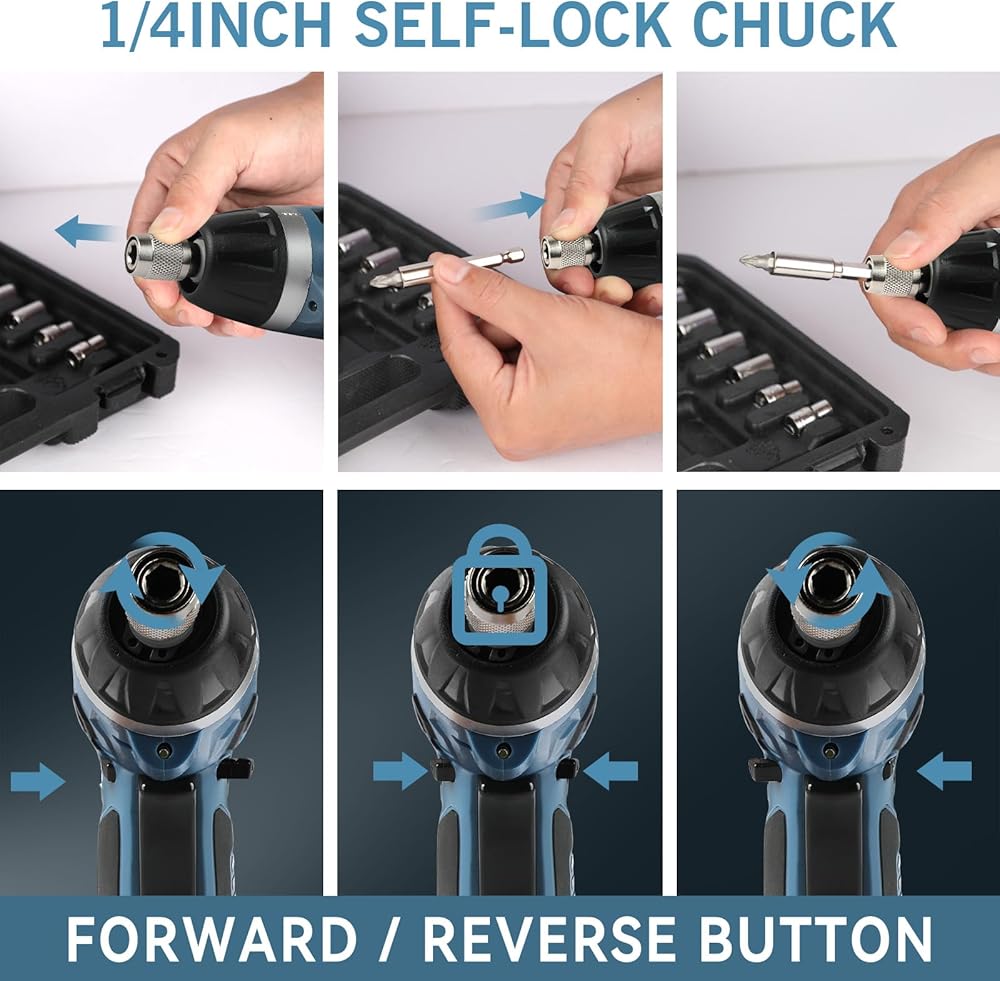 1/4INCH SELF-LOCK CHUCK

FORWARD / REVERSE BUTTON