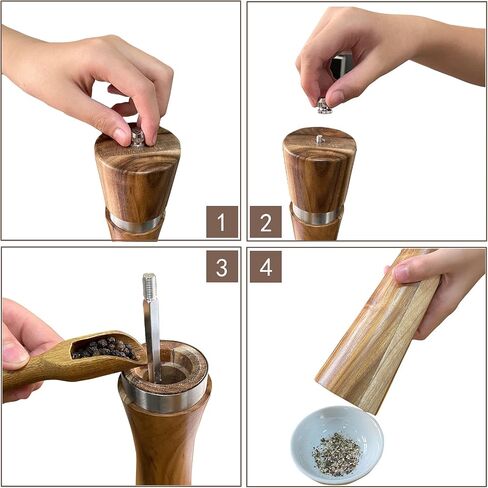 1

2

3

4