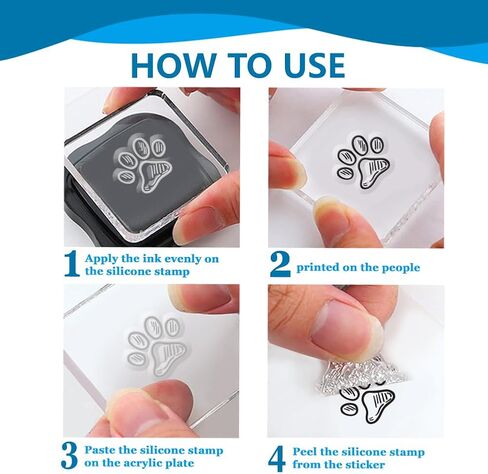 HOW TO USE

1 Apply the ink evenly on the silicone stamp

2 printed on the people

3 Paste the silicone stamp on the acrylic plate

4 Peel the silicone stamp from the sticker