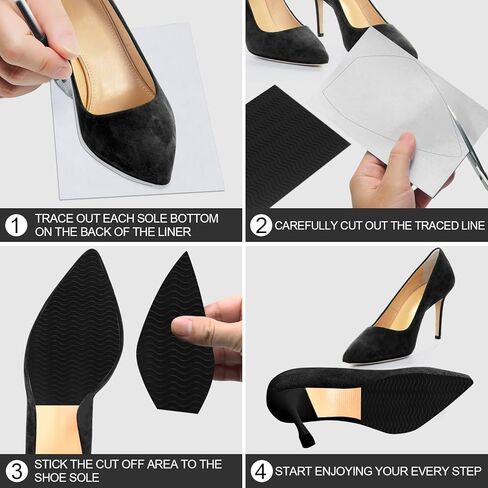 1 TRACE OUT EACH SOLE BOTTOM ON THE BACK OF THE LINER

2 CAREFULLY CUT OUT THE TRACED LINE

3 STICK THE CUT OFF AREA TO THE SHOE SOLE

4 START ENJOYING YOUR EVERY STEP