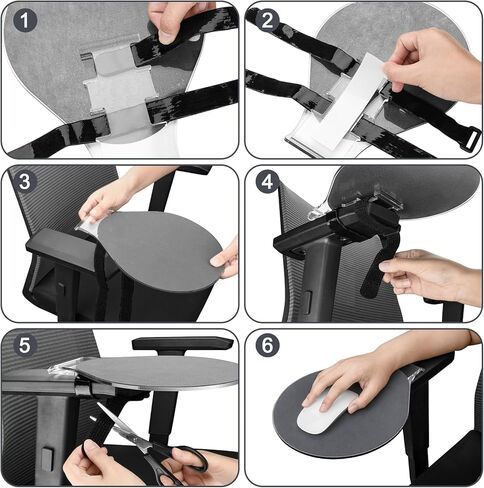 1

2

3

4

5

6