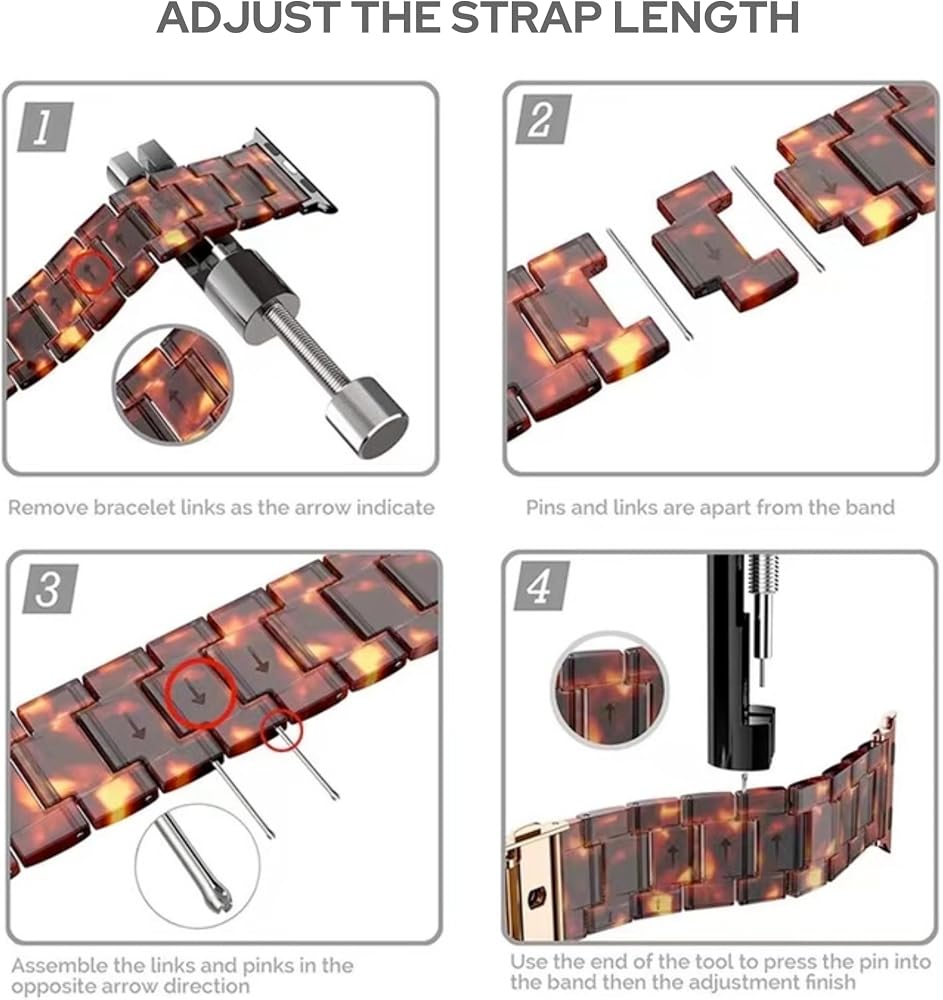 ADJUST THE STRAP LENGTH

1

Remove bracelet links as the arrow indicate

2

Pins and links are apart from the band

3

Assemble the links and pinks in the opposite arrow direction

4

Use the end of the tool to press the pin into the band then the adjustment finish