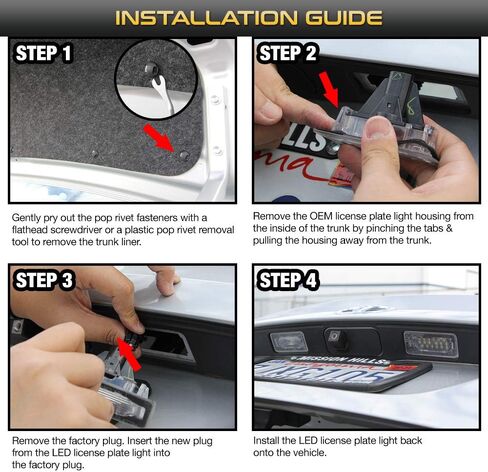 INSTALLATION GUIDE

STEP 1

Gently pry out the pop rivet fasteners with a flathead screwdriver or a plastic pop rivet removal tool to remove the trunk liner.

STEP 2

Remove the OEM license plate light housing from the inside of the trunk by pinching the tabs & pulling the housing away from the trunk.

STEP 3

Remove the factory plug. Insert the new plug from the LED license plate light into the factory plug.

STEP 4

MISSION HILLS

Install the LED license plate light back onto the vehicle.