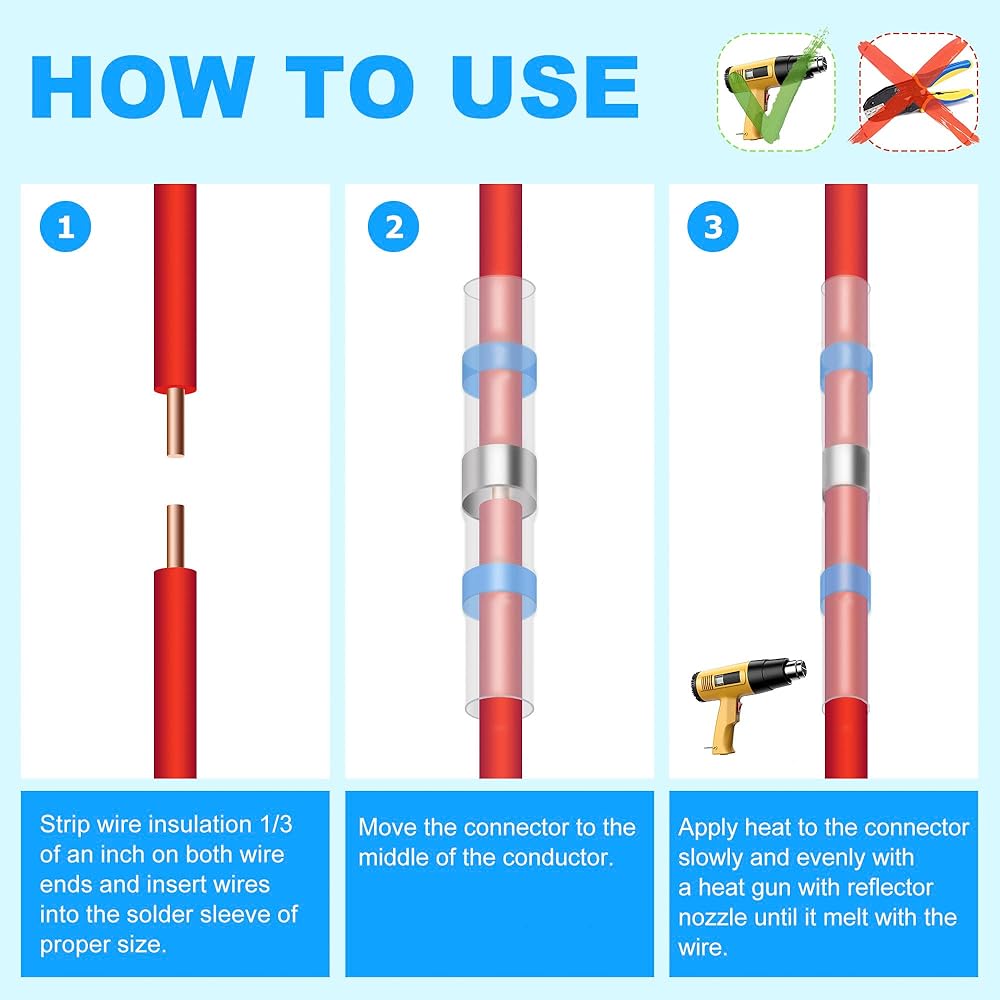 HOW TO USE

1

2

3

Strip wire insulation 1/3 of an inch on both wire ends and insert wires into the solder sleeve of proper size.

Move the connector to the middle of the conductor.

Apply heat to the connector slowly and evenly with a heat gun with reflector nozzle until it melt with the wire.