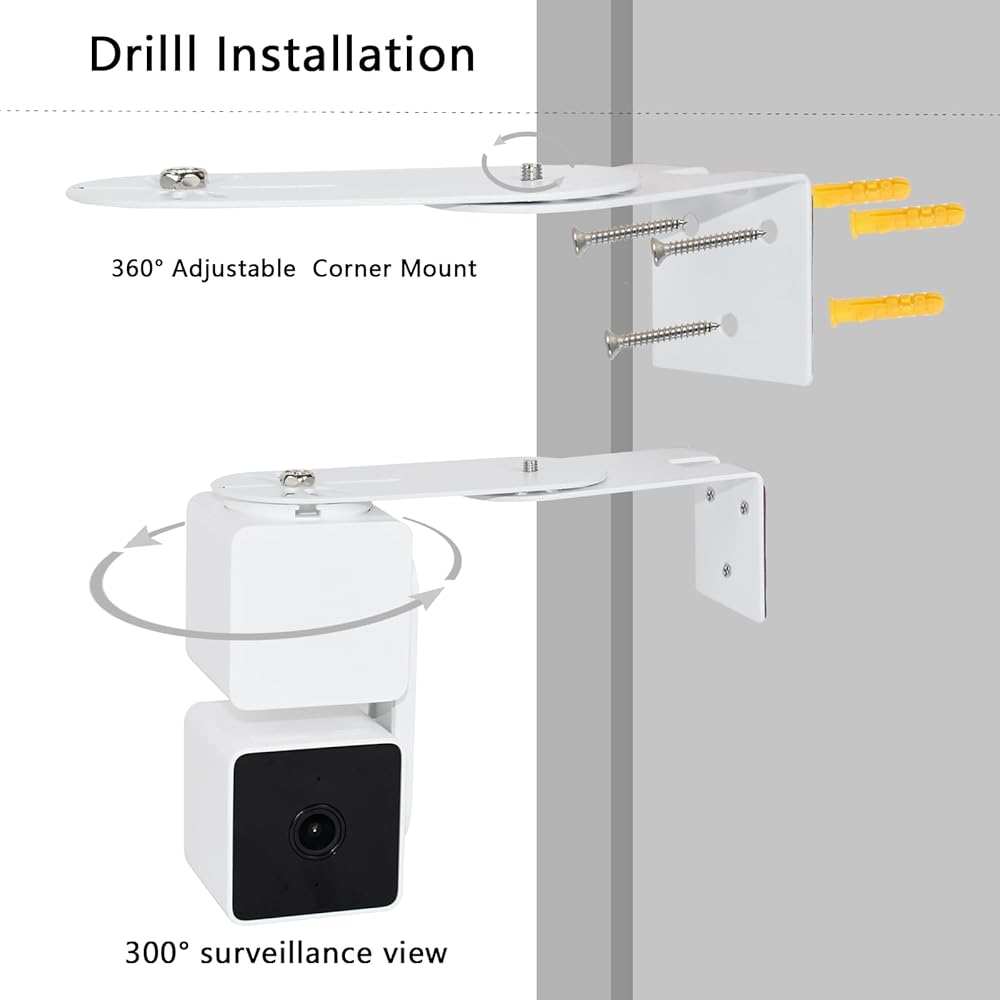 Drilll Installation

360° Adjustable Corner Mount

300° surveillance view