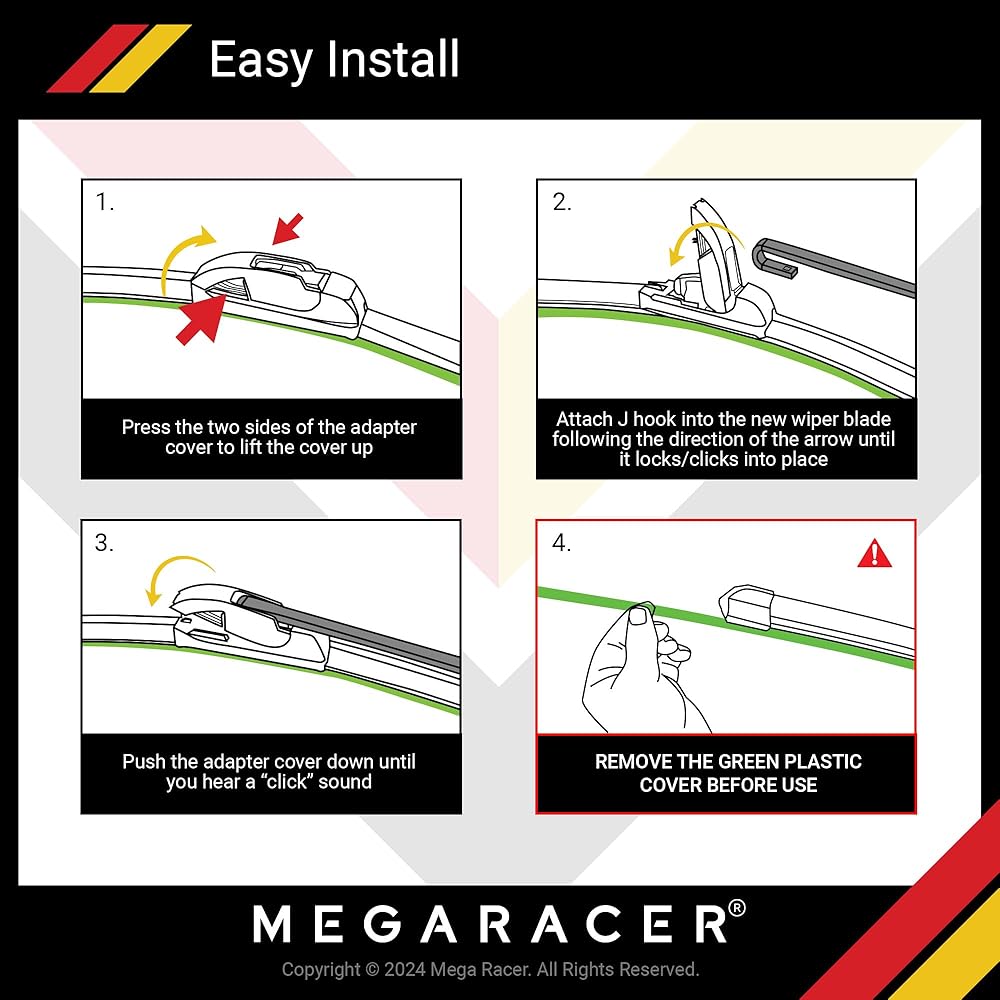 Easy Install

1.

Press the two sides of the adapter cover to lift the cover up

2.

Attach J hook into the new wiper blade following the direction of the arrow until it locks/clicks into place

3.

Push the adapter cover down until you hear a “click” sound

4.

REMOVE THE GREEN PLASTIC COVER BEFORE USE

MEGARACER®

Copyright © 2024 Mega Racer. All Rights Reserved.