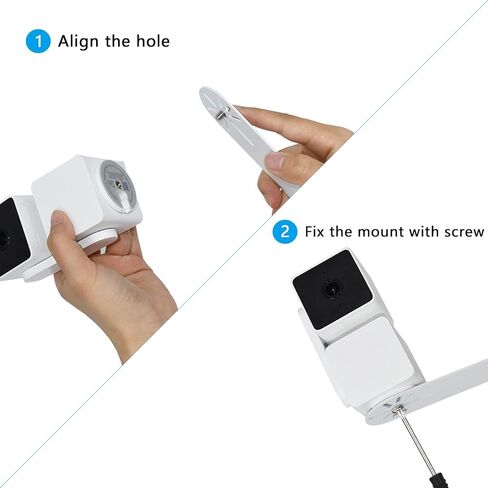 1 Align the hole

2 Fix the mount with screw