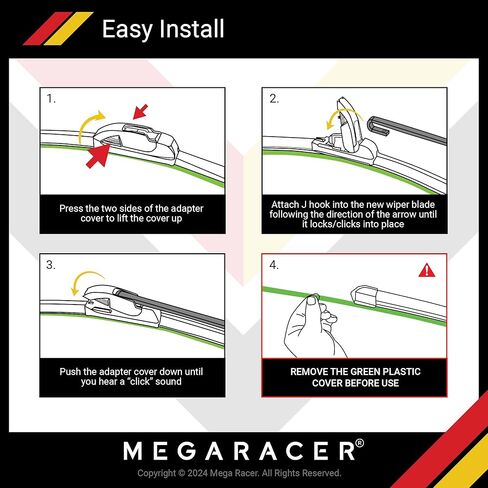 Easy Install

1.

Press the two sides of the adapter cover to lift the cover up

2.

Attach J hook into the new wiper blade following the direction of the arrow until it locks/clicks into place

3.

Push the adapter cover down until you hear a "click" sound

4.

REMOVE THE GREEN PLASTIC COVER BEFORE USE

MEGARACER®

Copyright © 2024 Mega Racer. All Rights Reserved.