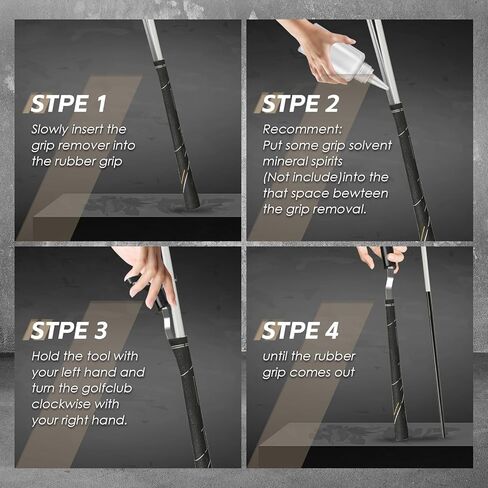 STPE 1

Slowly insert the grip remover into the rubber grip

STPE 2

Recomment:
Put some grip solvent mineral spirits (Not include)into the that space bewteen the grip removal.

STPE 3

Hold the tool with your left hand and turn the golfclub clockwise with your right hand.

STPE 4

until the rubber grip comes out