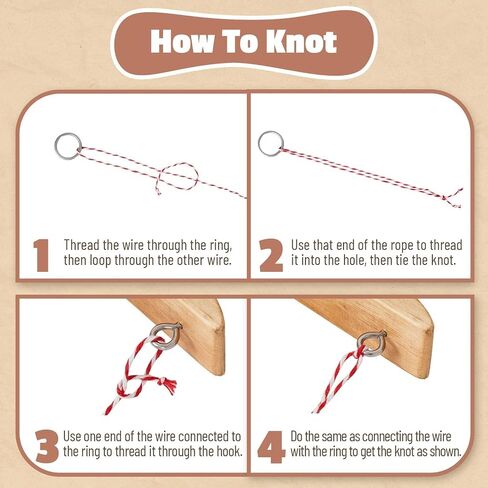 How To Knot

1 Thread the wire through the ring, then loop through the other wire.

2 Use that end of the rope to thread it into the hole, then tie the knot.

3 Use one end of the wire connected to the ring to thread it through the hook.

4 Do the same as connecting the wire with the ring to get the knot as shown.