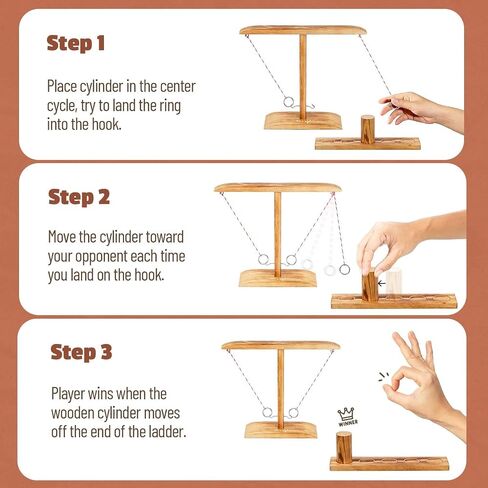 Step 1

Place cylinder in the center cycle, try to land the ring into the hook.

Step 2

Move the cylinder toward your opponent each time you land on the hook.

Step 3

Player wins when the wooden cylinder moves off the end of the ladder.

WINNER