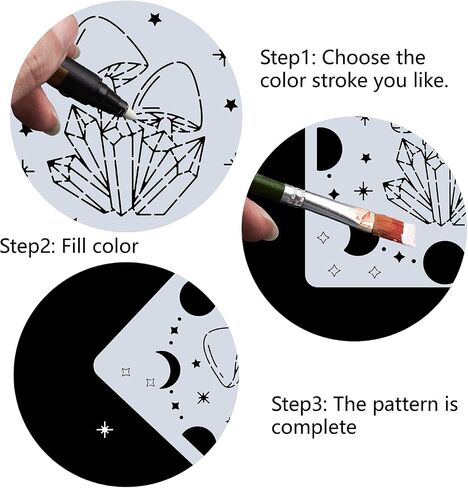 Step1: Choose the color stroke you like.

Step2: Fill color

Step3: The pattern is complete