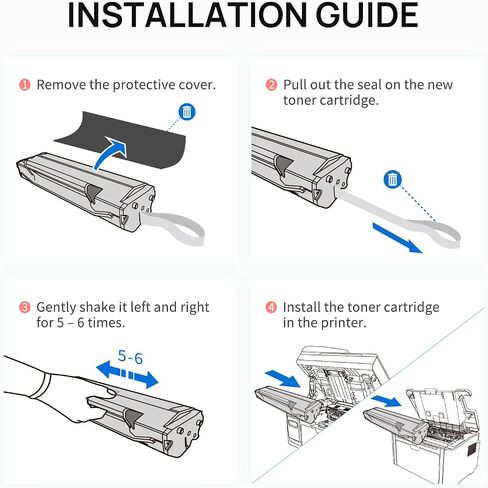 INSTALLATION GUIDE

1 Remove the protective cover.

2 Pull out the seal on the new toner cartridge.

3 Gently shake it left and right for 5 – 6 times.

5-6

4 Install the toner cartridge in the printer.