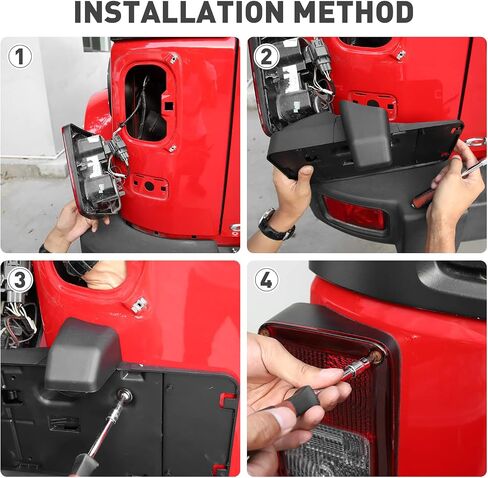 INSTALLATION METHOD

1

2

3

4