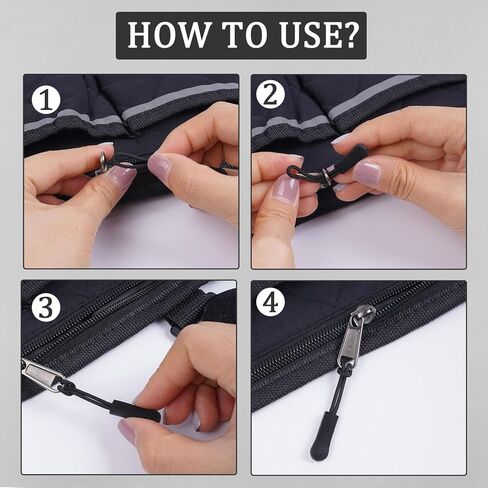 HOW TO USE?

1

2

3

4