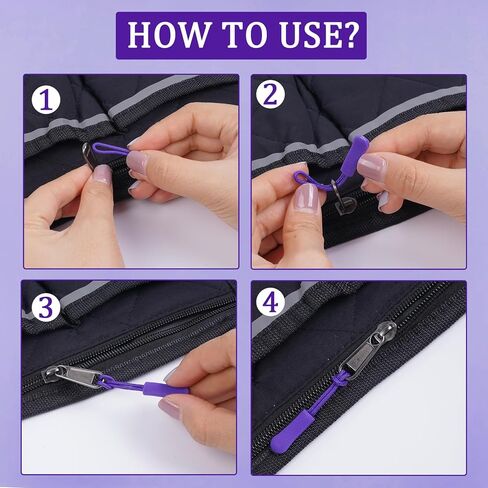 HOW TO USE?

1

2

3

4